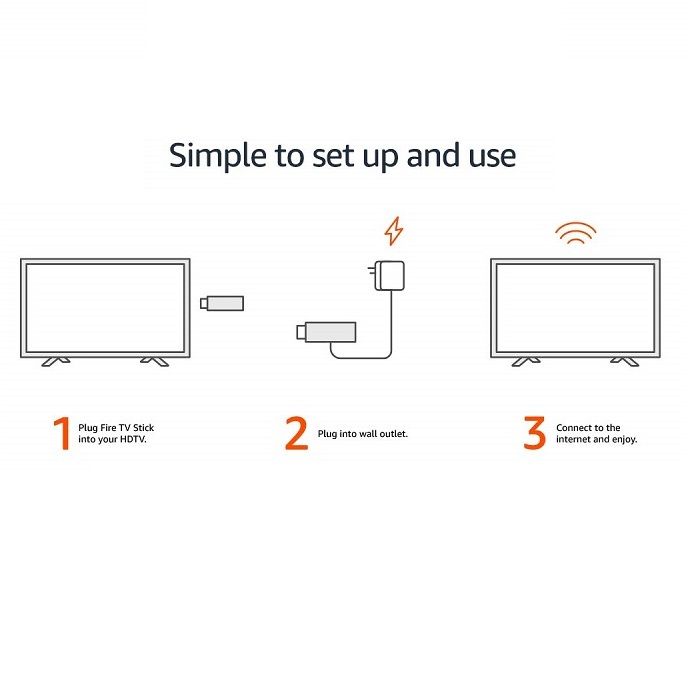 Simple to set up and use

1 Plug Fire TV Stick into your HDTV.

2 Plug into wall outlet.

3 Connect to the internet and enjoy.